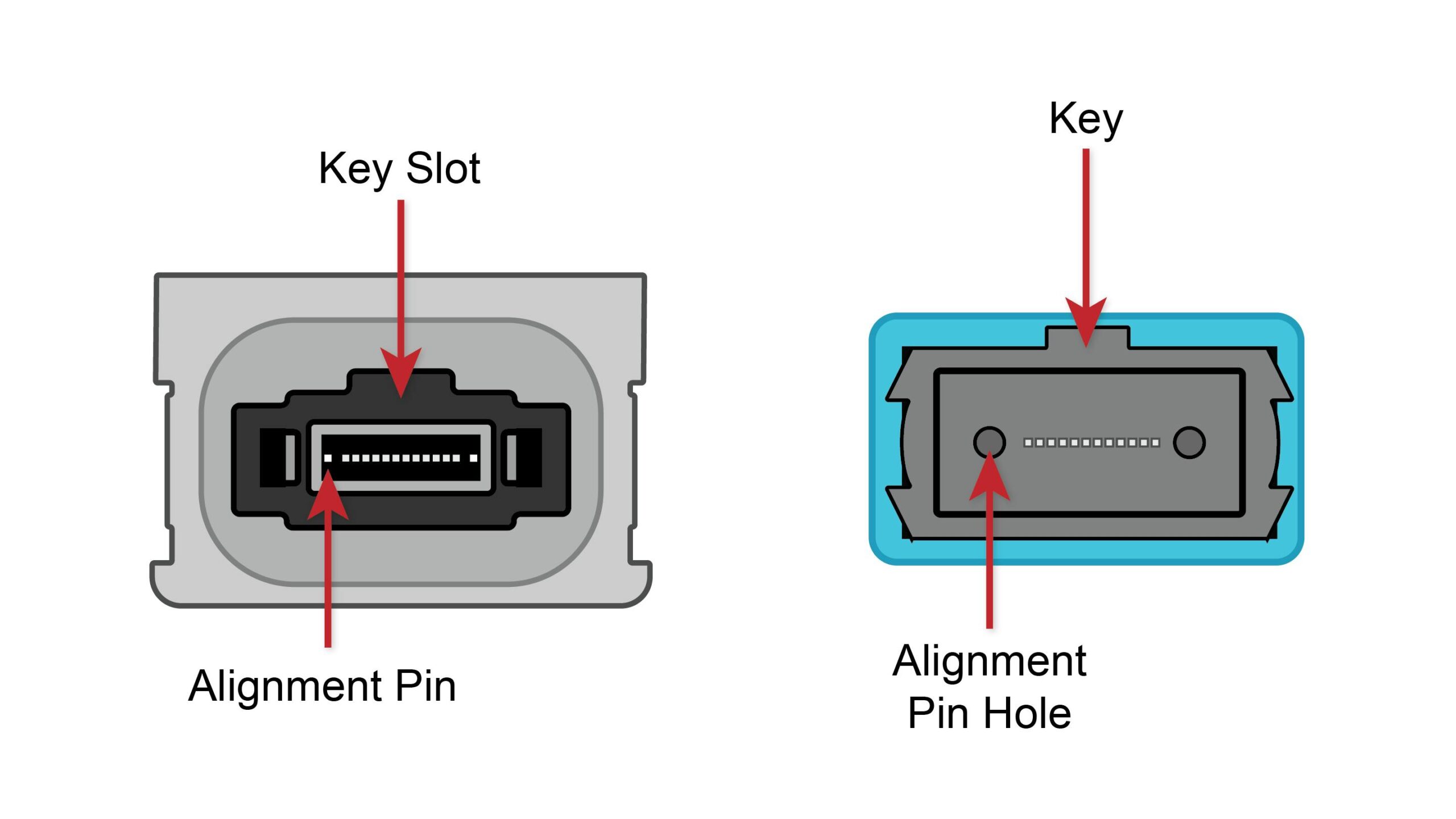 Key Slot

Alignment Pin

Key

Alignment Pin Hole